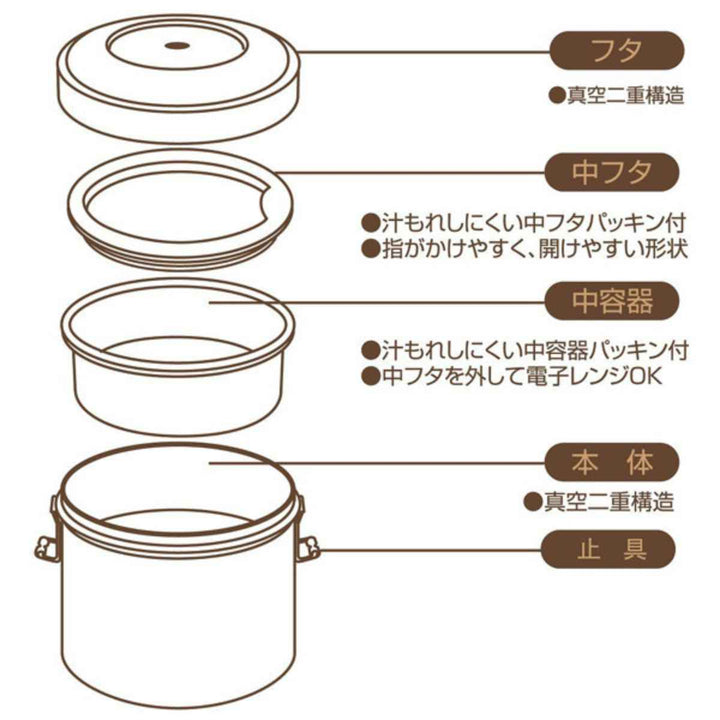 フタ

●真空二重構造

中フタ

●汁もれしにくい中フタパッキン付
●指がかけやすく、開けやすい形状

中容器

●汁もれしにくい中容器パッキン付
●中フタを外して電子レンジOK

本　体

●真空二重構造

止　具