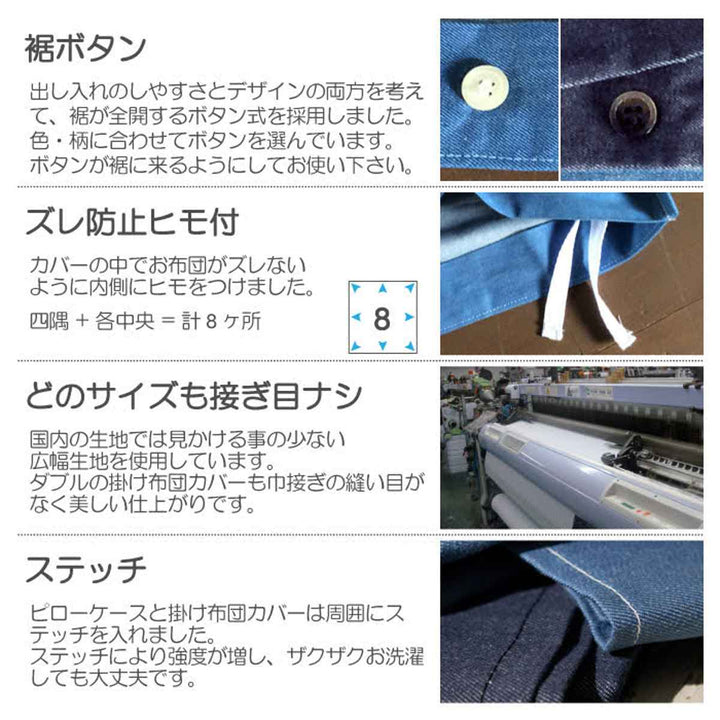 裾ボタン

出し入れのしやすさとデザインの両方を考えて、裾が全開するボタン式を採用しました。色・柄に合わせてボタンを選んでいます。ボタンが裾に来るようにしてお使い下さい。

ズレ防止ヒモ付

カバーの中でお布団がズレないように内側にヒモをつけました。

四隅 + 各中央 = 計 8 ヶ所

8

どのサイズも接ぎ目ナシ

国内の生地では見かける事の少ない広幅生地を使用しています。ダブルの掛け布団カバーも巾接ぎの縫い目がなく美しい仕上がりです。

ステッチ

ピローケースと掛け布団カバーは周囲にステッチを入れました。ステッチにより強度が増し、ザクザクお洗濯しても大丈夫です。