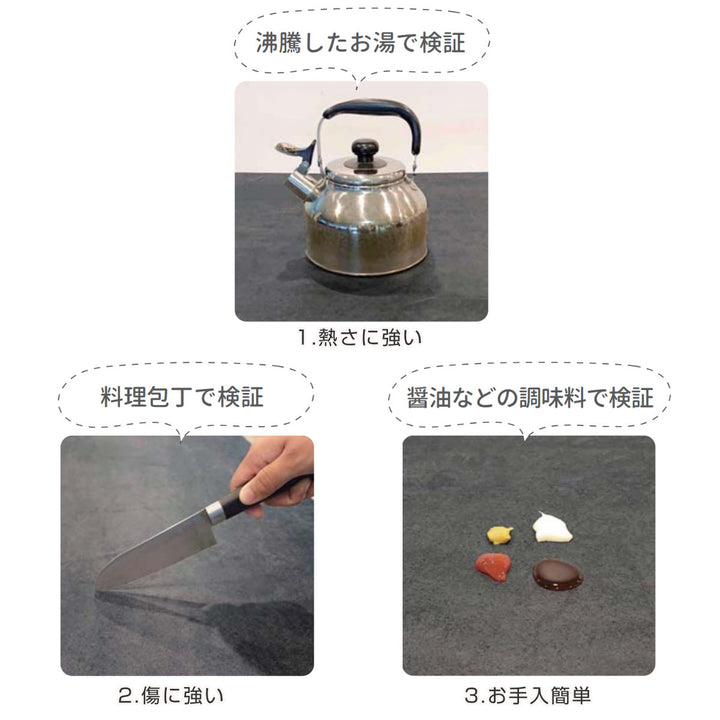 沸騰したお湯で検証

1.熱さに強い

料理包丁で検証

2.傷に強い

醤油などの調味料で検証

3.お手入簡単