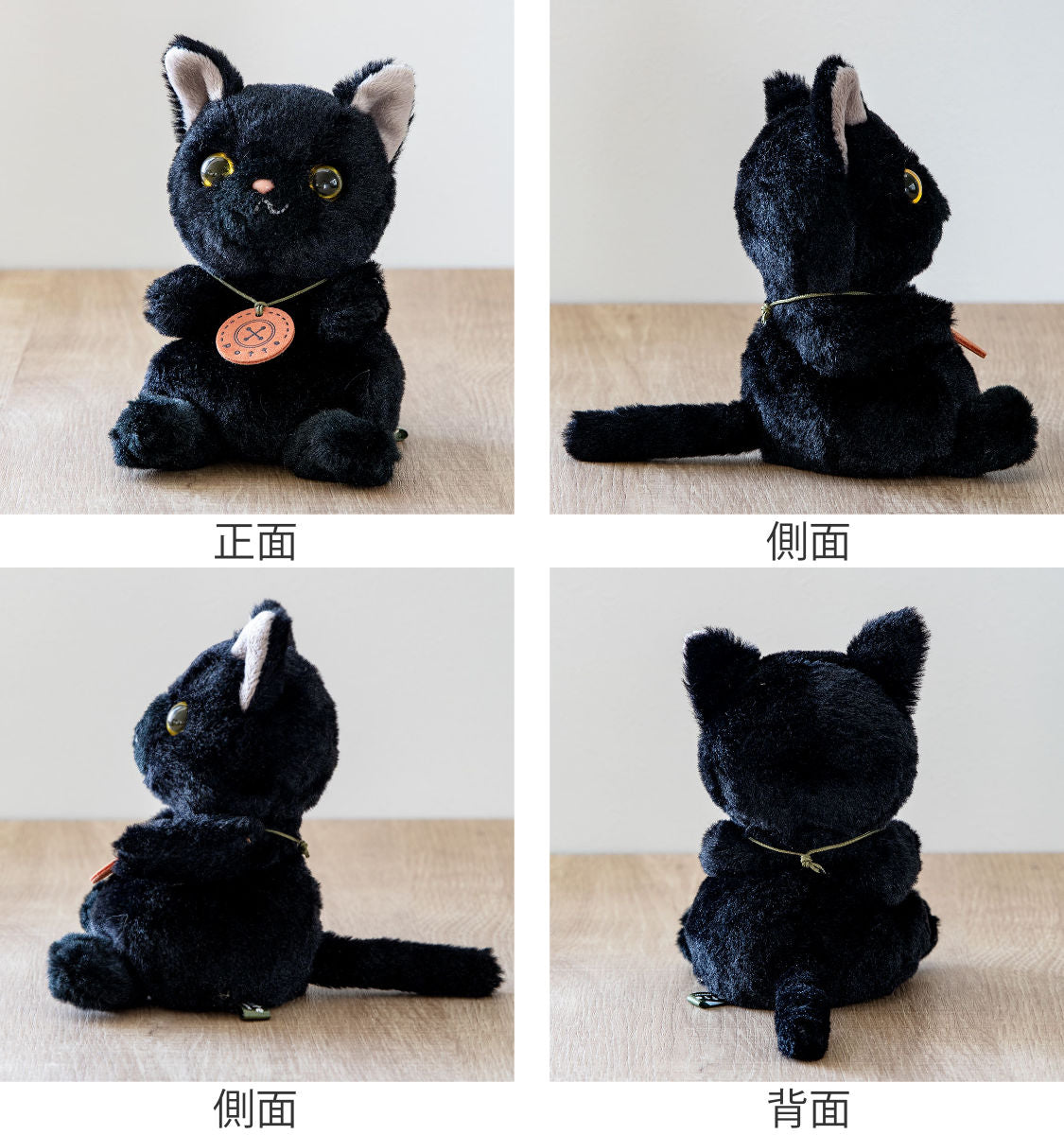 正面

側面

側面

背面