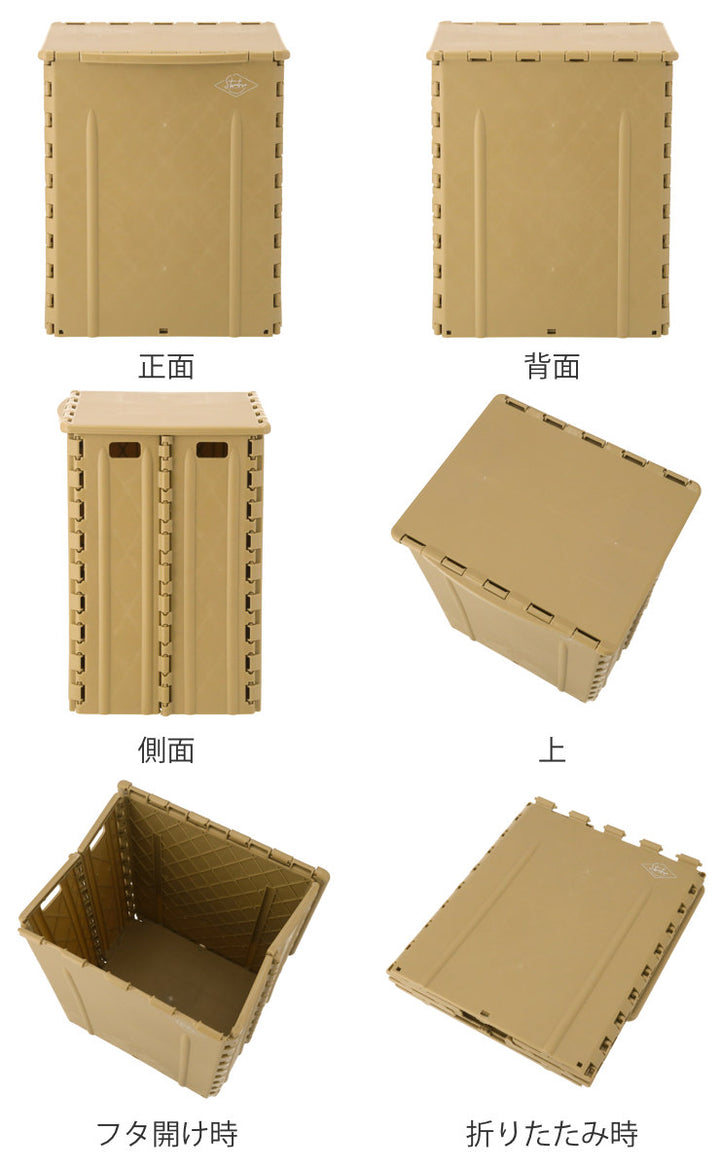 正面

背面

側面

上

フタ開け時

折りたたみ時