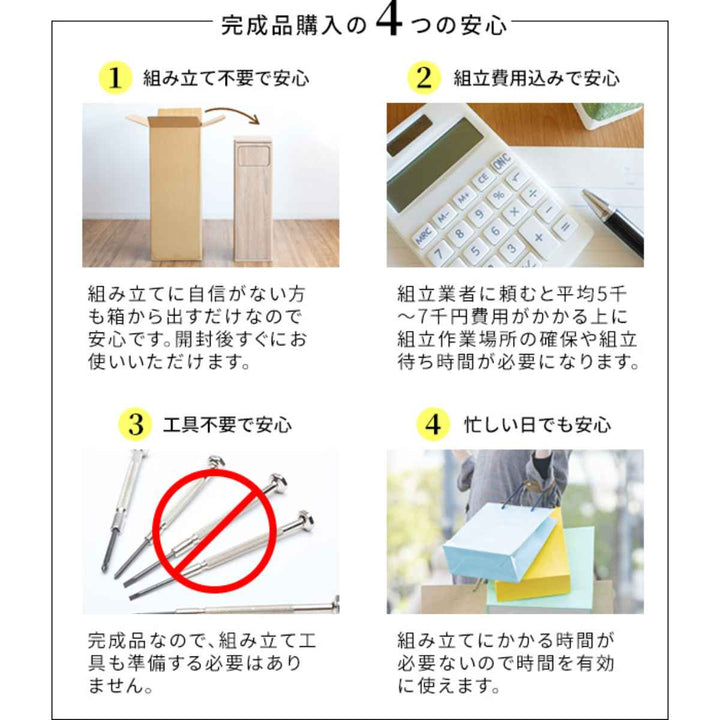 完成品購入の4つの安心

1 組み立て不要で安心

組み立てに自信がない方も箱から出すだけなので安心です。開封後すぐにお使いいただけます。

2 組立費用込みで安心

組立業者に頼むと平均5千～7千円費用がかかる上に組立作業場所の確保や組立待ち時間が必要になります。

3 工具不要で安心

完成品なので、組み立て工具も準備する必要はありません。

4 忙しい日でも安心

組み立てにかかる時間が必要ないので時間を有効に使えます。