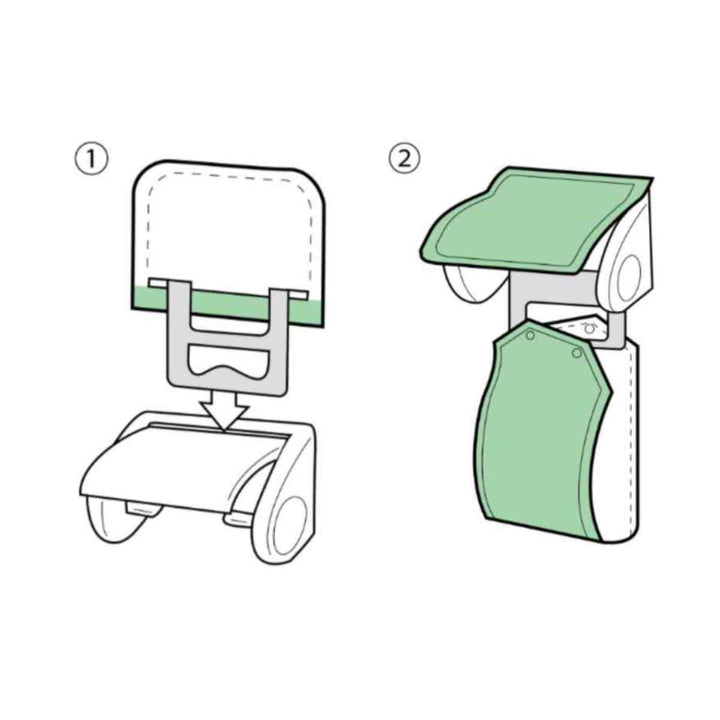 ①

②