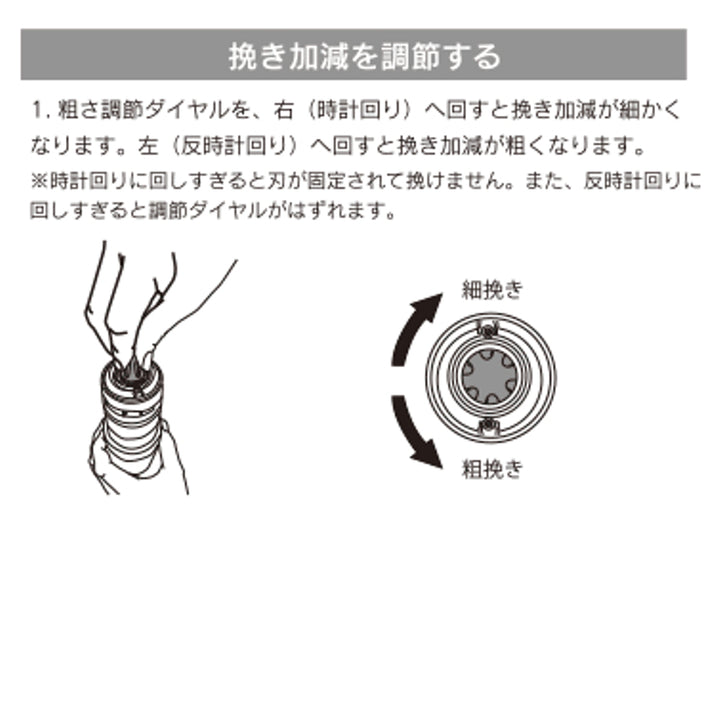 挽き加減を調節する

1. 粗さ調節ダイヤルを、右（時計回り）へ回すと挽き加減が細かくなります。左（反時計回り）へ回すと挽き加減が粗くなります。
※時計回りに回しすぎると刃が固定されて挽けません。また、反時計回りに回しすぎると調節ダイヤルがはずれます。

細挽き

粗挽き