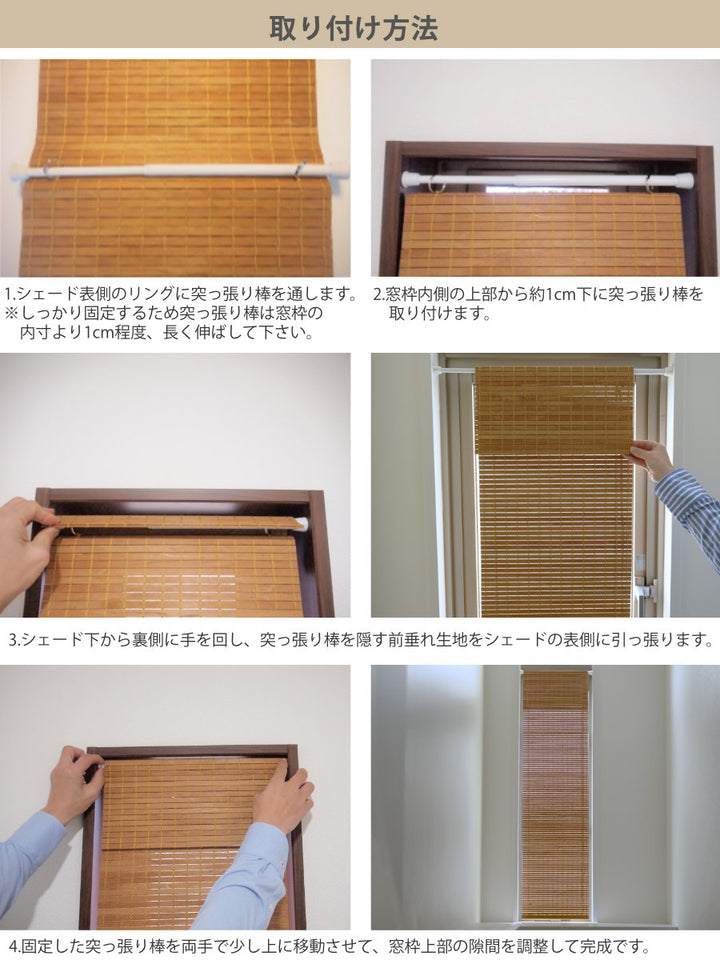 取り付け方法

1.シェード表側のリングに突っ張り棒を通します。
※しっかり固定するため突っ張り棒は窓枠の内寸より1cm程度、長く伸ばして下さい。

2.窓枠内側の上部から約1cm下に突っ張り棒を取り付けます。

3.シェード下から裏側に手を回し、突っ張り棒を隠す前垂れ生地をシェードの表側に引っ張ります。

4.固定した突っ張り棒を両手で少し上に移動させて、窓枠上部の隙間を調整して完成です。