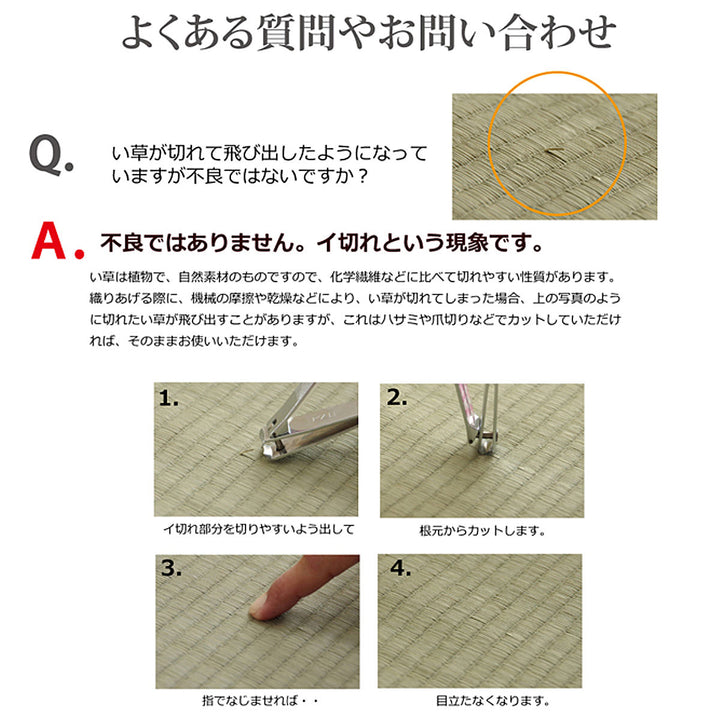 よくある質問やお問い合わせ

Q. い草が切れて飛び出したようになっていますが不良ではないですか？

A. 不良ではありません。イ切れという現象です。

い草は植物で、自然素材のものですので、化学繊維などに比べて切れやすい性質があります。織りあげる際に、機械の摩擦や乾燥などにより、い草が切れてしまった場合、上の写真のように切れたい草が飛び出すことがありますが、これはハサミや爪切りなどでカットしていただければ、そのままお使いいただけます。

1.
イ切れ部分を切りやすいよう出して

2.
根元からカットします。

3.
指でなじませれば・・

4.
目立たなくなります。