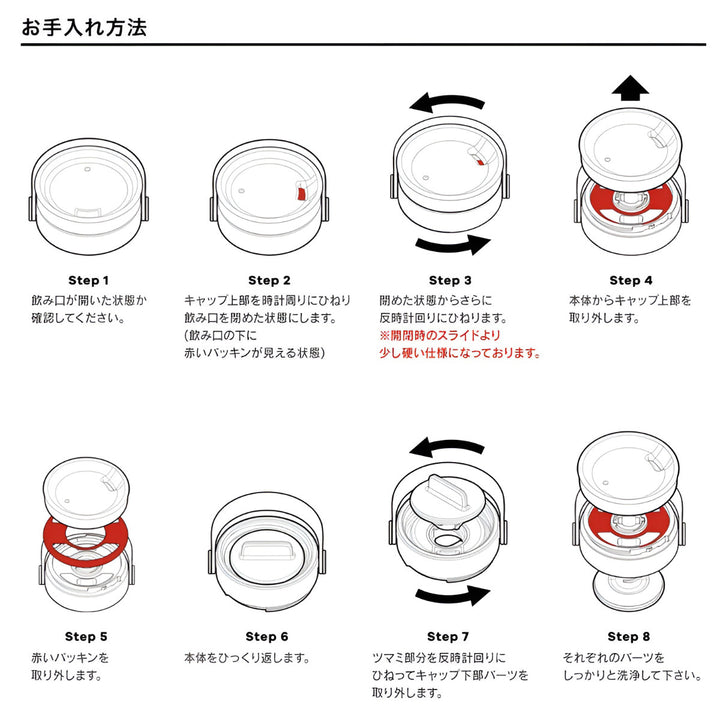 お手入れ方法

Step 1
飲み口が開いた状態か確認してください。

Step 2
キャップ上部を時計周りにひねり飲み口を閉めた状態にします。
(飲み口の下に赤いパッキンが見える状態)

Step 3
閉めた状態からさらに反時計回りにひねります。
※開閉時のスライドより少し硬い仕様になっております。

Step 4
本体からキャップ上部を取り外します。

Step 5
赤いパッキンを取り外します。

Step 6
本体をひっくり返します。

Step 7
ツマミ部分を反時計回りにひねってキャップ下部パーツを取り外します。

Step 8
それぞれのパーツをしっかりと洗浄して下さい。