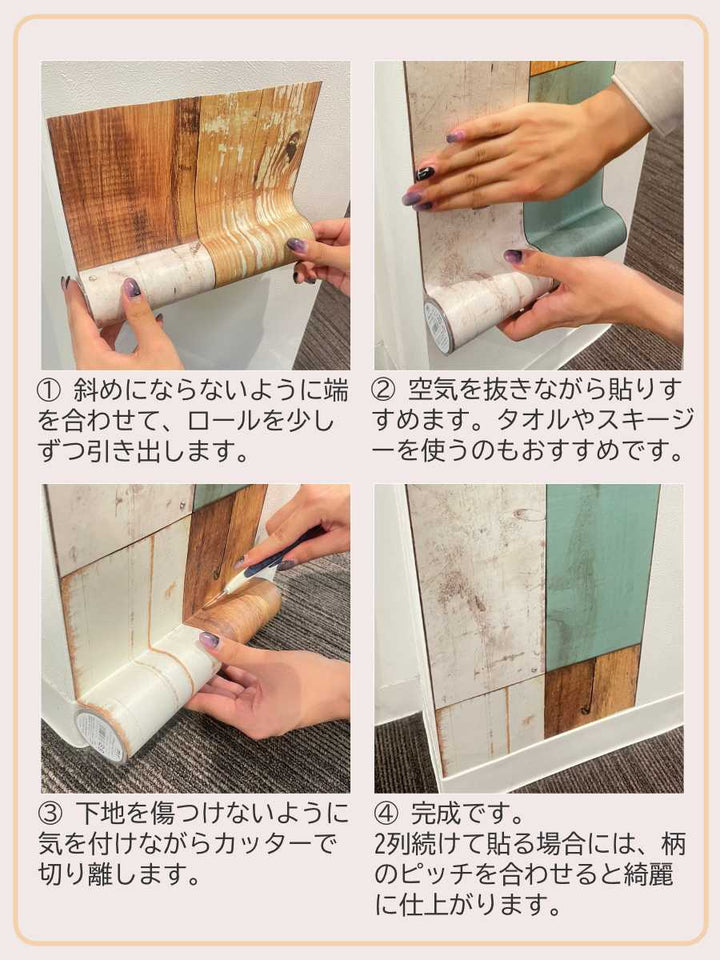 ① 斜めにならないように端を合わせて、ロールを少しずつ引き出します。

② 空気を抜きながら貼りすすめます。タオルやスキージーを使うのもおすすめです。

③ 下地を傷つけないように気を付けながらカッターで切り離します。

④ 完成です。
2列続けて貼る場合には、柄のピッチを合わせると綺麗に仕上がります。