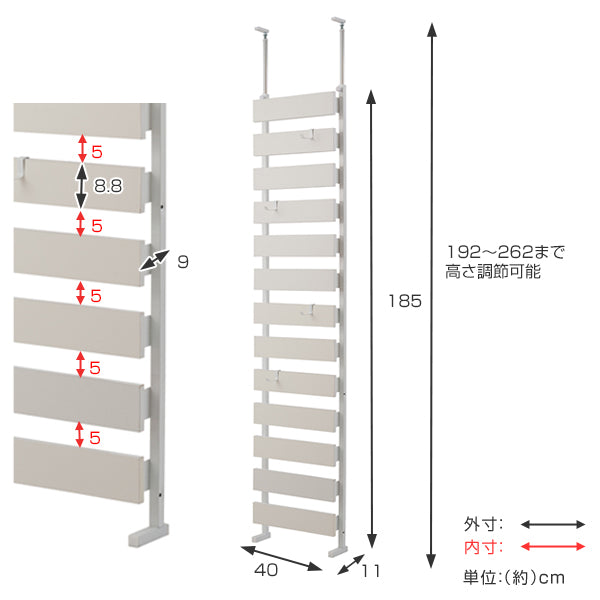 5
8.8
5
9
5
5
5
185
192～262まで
高さ調節可能
40
11
外寸:
内寸:
単位:(約)cm