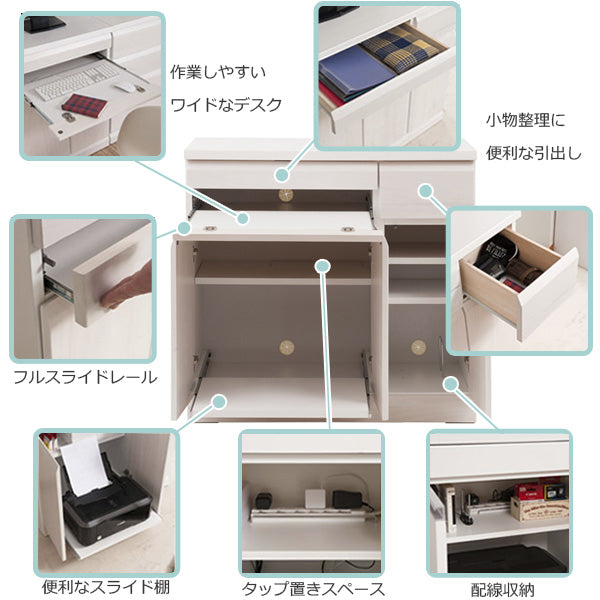 作業しやすい
ワイドなデスク

小物整理に
便利な引出し

フルスライドレール

便利なスライド棚

タップ置きスペース

配線収納